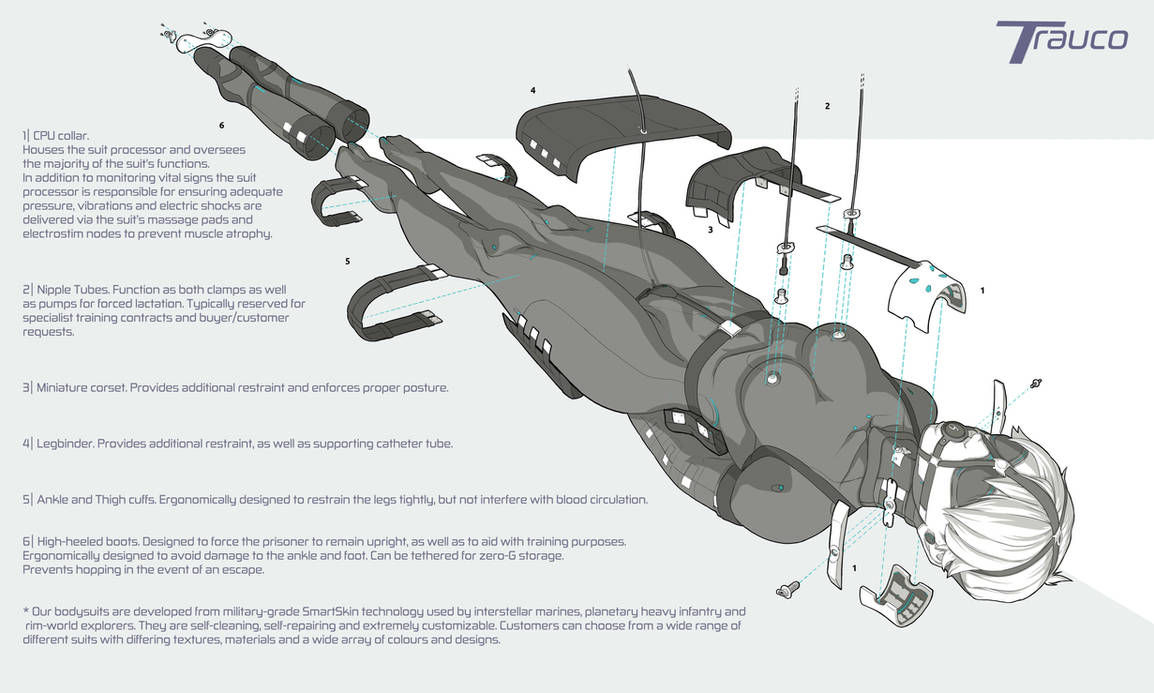 Trauco

1| CPU collar.
Houses the suit processor and oversees the majority of the suit's functions.
In addition to monitoring vital signs the suit processor is responsible for ensuring adequate pressure, vibrations and electric shocks are delivered via the suit's massage pads and electrostim nodes to prevent muscle atrophy.

2| Nipple Tubes. Function as both clamps as well as pumps for forced lactation. Typically reserved for specialist training contracts and buyer/customer requests.

3| Miniature corset. Provides additional restraint and enforces proper posture.

4| Legbinder. Provides additional restraint, as well as supporting catheter tube.

5| Ankle and Thigh cuffs. Ergonomically designed to restrain the legs tightly, but not interfere with blood circulation.

6| High-heeled boots. Designed to force the prisoner to remain upright, as well as to aid with training purposes.
Ergonomically designed to avoid damage to the ankle and foot. Can be tethered for zero-G storage.
Prevents hopping in the event of an escape.

* Our bodysuits are developed from military-grade SmartSkin technology used by interstellar marines, planetary heavy infantry and rim-world explorers. They are self-cleaning, self-repairing and extremely customizable. Customers can choose from a wide range of different suits with differing textures, materials and a wide array of colours and designs.

6
4
2
3
5
1
1